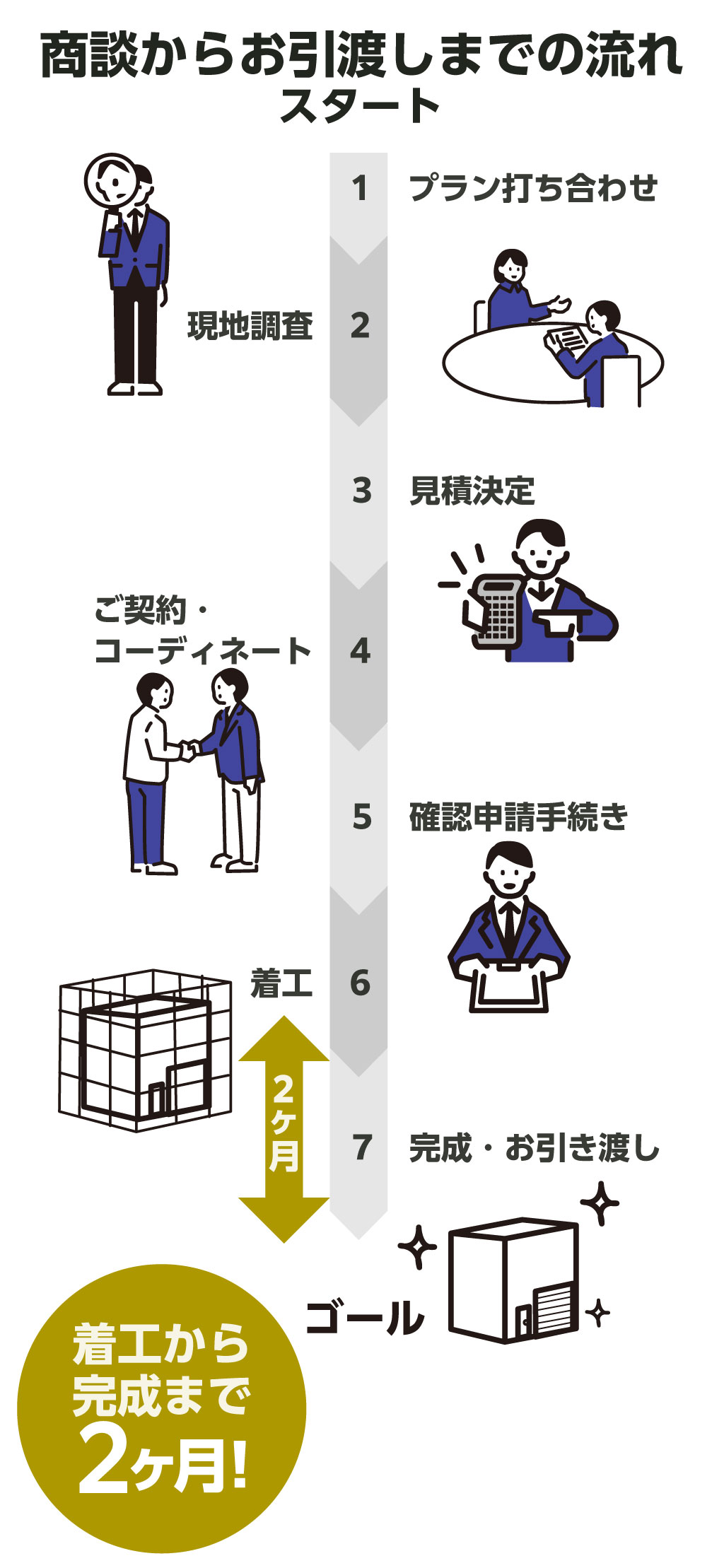 商談からお引渡しまでの流れ
スタート

1 プラン打ち合わせ

現地調査 2

3 見積決定

ご契約・コーディネート 4

5 確認申請手続き

着工 6

2ヶ月

7 完成・お引き渡し

ゴール

着工から完成まで2ヶ月!